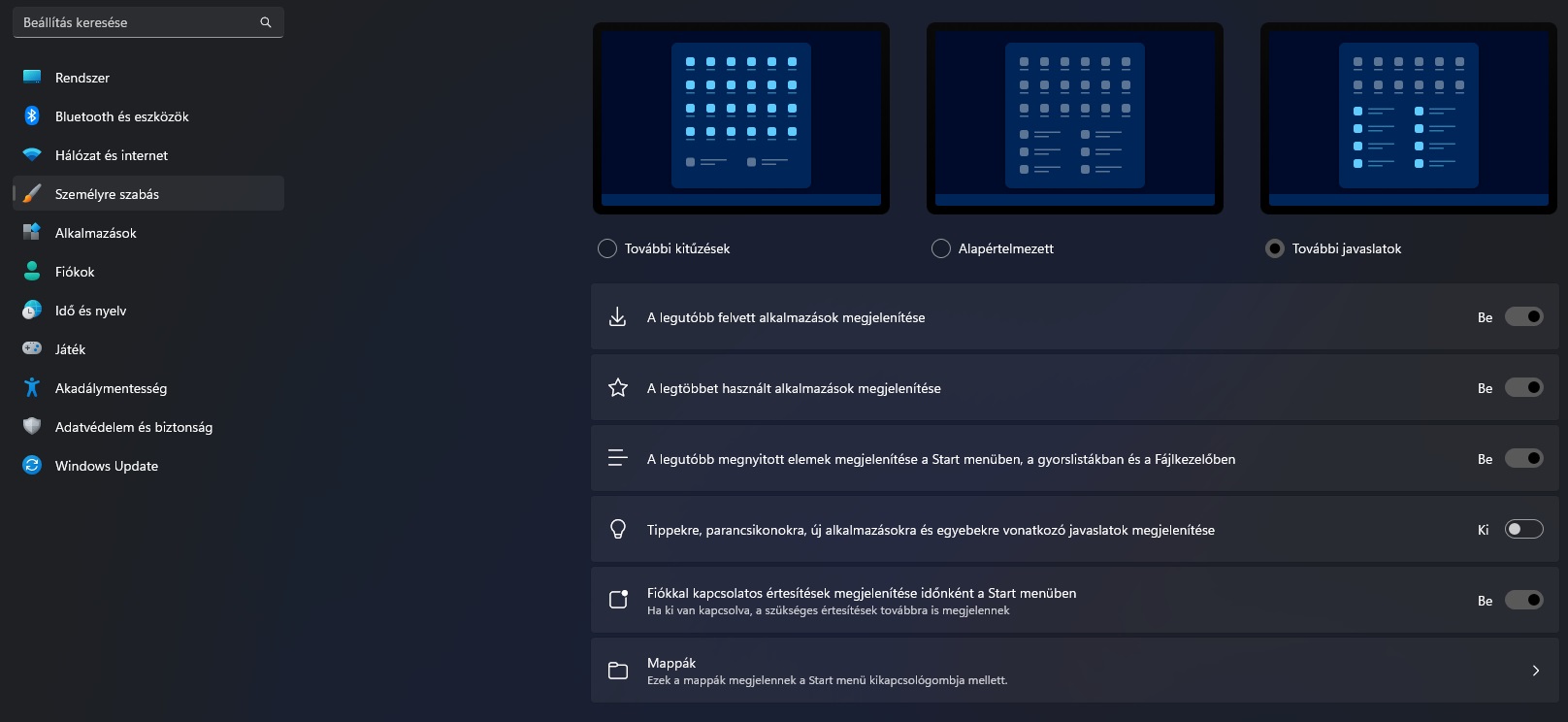 Beállítás keresése

Rendszer
Bluetooth és eszközök
Hálózat és internet
Személyre szabás
Alkalmazások
Fiókok
Idő és nyelv
Játék
Akadálymentesség
Adatvédelem és biztonság
Windows Update

További kitűzések
Alapértelmezett
További javaslatok

A legutóbb felvett alkalmazások megjelenítése
Be

A legtöbbet használt alkalmazások megjelenítése
Be

A legutóbb megnyitott elemek megjelenítése a Start menüben, a gyorslistákban és a Fájlkezelőben
Be

Tippekre, parancsikonokra, új alkalmazásokra és egyebekre vonatkozó javaslatok megjelenítése
Ki

Fiókkal kapcsolatos értesítések megjelenítése időnként a Start menüben
Ha ki van kapcsolva, a szükséges értesítések továbbra is megjelennek
Be

Mappák
Ezek a mappák megjelennek a Start menü kikapcsológombja mellett.